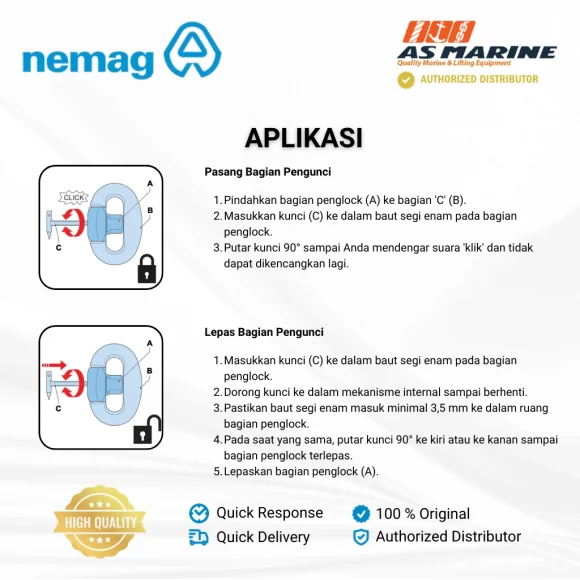 nemag

AS MARINE
Quality Marine & Lifting Equipment
AUTHORIZED DISTRIBUTOR

APLIKASI

CLICK
A
B
C

Pasang Bagian Pengunci

1. Pindahkan bagian penglock (A) ke bagian 'C' (B).
2. Masukkan kunci (C) ke dalam baut segi enam pada bagian penglock.
3. Putar kunci 90° sampai Anda mendengar suara 'klik' dan tidak dapat dikencangkan lagi.

A
B
C

Lepas Bagian Pengunci

1. Masukkan kunci (C) ke dalam baut segi enam pada bagian penglock.
2. Dorong kunci ke dalam mekanisme internal sampai berhenti.
3. Pastikan baut segi enam masuk minimal 3,5 mm ke dalam ruang bagian penglock.
4. Pada saat yang sama, putar kunci 90° ke kiri atau ke kanan sampai bagian penglock terlepas.
5. Lepaskan bagian penglock (A).

HIGH QUALITY

Quick Response
Quick Delivery
100 % Original
Authorized Distributor