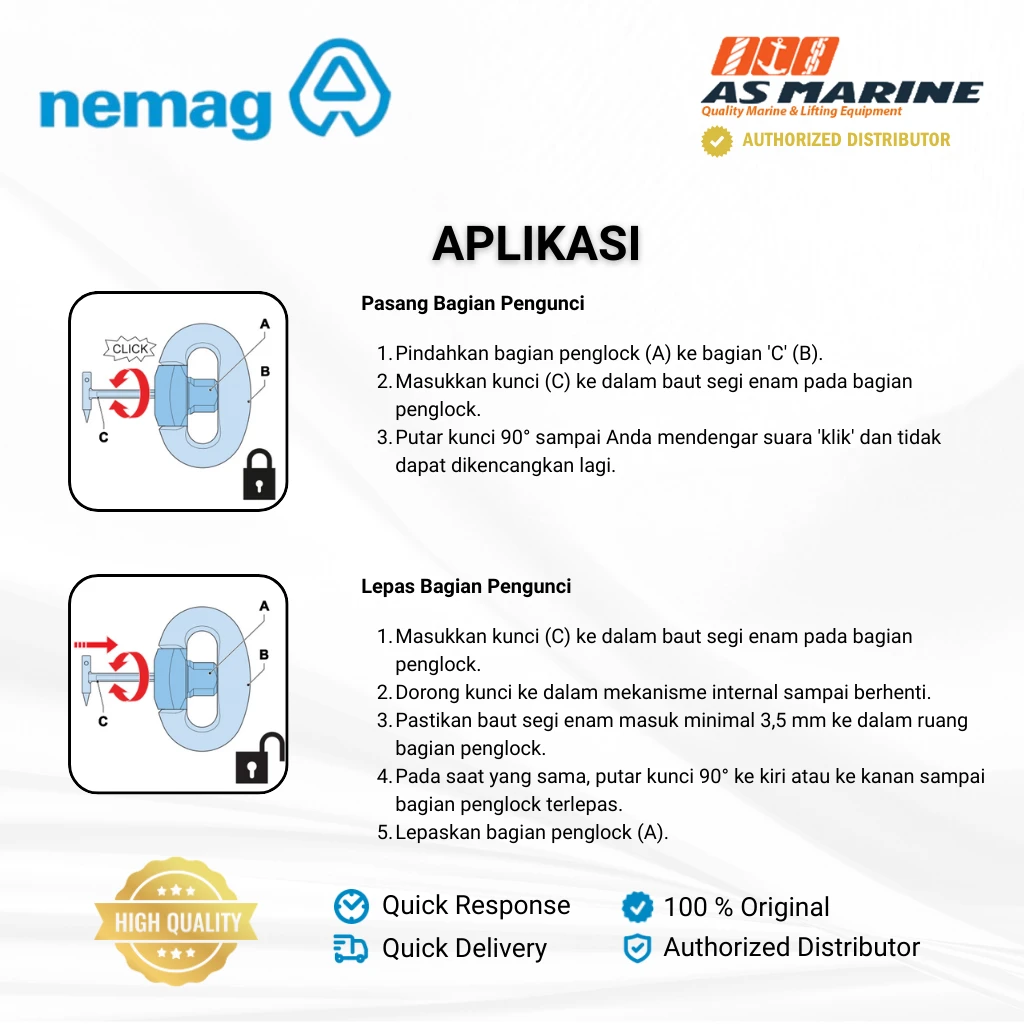 nemag

AS MARINE
Quality Marine & Lifting Equipment
AUTHORIZED DISTRIBUTOR

APLIKASI

CLICK
A
B
C

Pasang Bagian Pengunci

1. Pindahkan bagian penglock (A) ke bagian 'C' (B).
2. Masukkan kunci (C) ke dalam baut segi enam pada bagian penglock.
3. Putar kunci 90° sampai Anda mendengar suara 'klik' dan tidak dapat dikencangkan lagi.

A
B
C

Lepas Bagian Pengunci

1. Masukkan kunci (C) ke dalam baut segi enam pada bagian penglock.
2. Dorong kunci ke dalam mekanisme internal sampai berhenti.
3. Pastikan baut segi enam masuk minimal 3,5 mm ke dalam ruang bagian penglock.
4. Pada saat yang sama, putar kunci 90° ke kiri atau ke kanan sampai bagian penglock terlepas.
5. Lepaskan bagian penglock (A).

HIGH QUALITY

Quick Response
Quick Delivery
100 % Original
Authorized Distributor